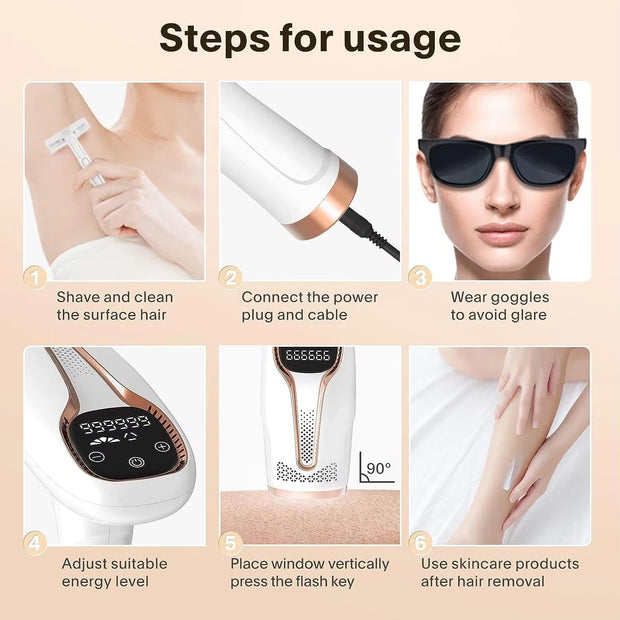 Steps for usage

1 Shave and clean the surface hair

2 Connect the power plug and cable

3 Wear goggles to avoid glare

999999

4 Adjust suitable energy level

666666

90°

5 Place window vertically press the flash key

6 Use skincare products after hair removal